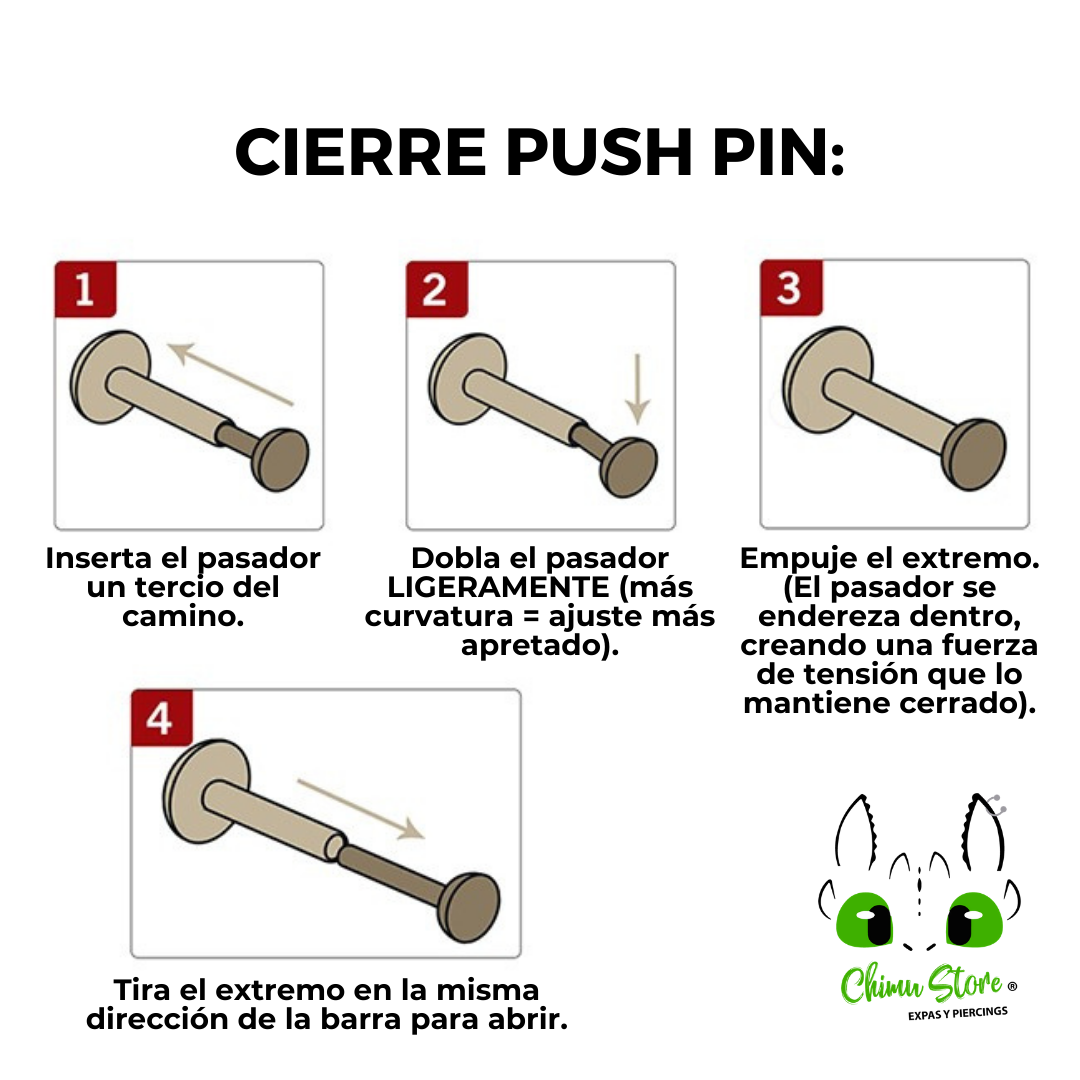 CIERRE PUSH PIN:

1

Inserta el pasador un tercio del camino.

2

Dobla el pasador LIGERAMENTE (más curvatura = ajuste más apretado).

3

Empuje el extremo. (El pasador se endereza dentro, creando una fuerza de tensión que lo mantiene cerrado).

4

Tira el extremo en la misma dirección de la barra para abrir.

Chimu Store ®
EXPAS Y PIERCINGS